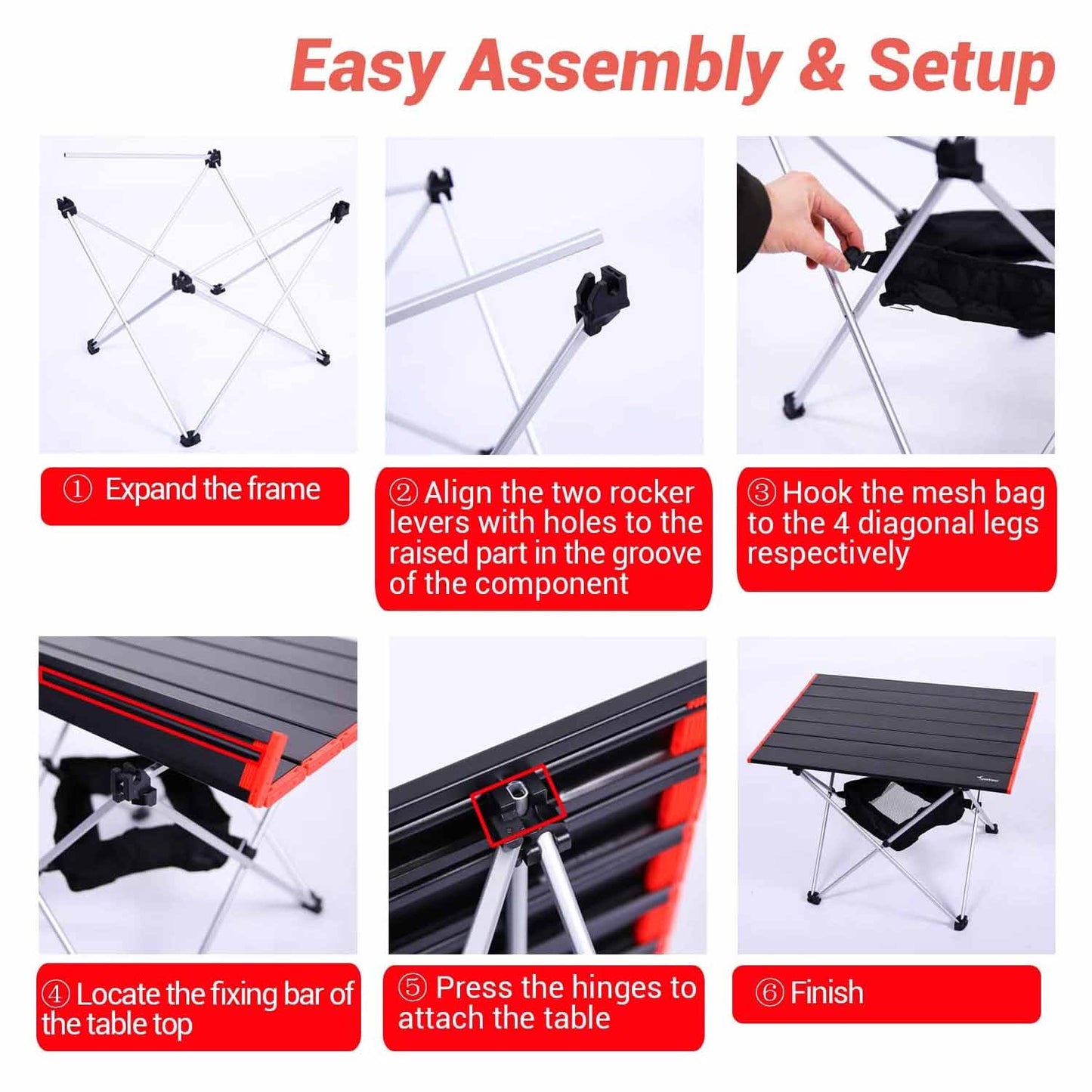 Easy Assembly & Setup

① Expand the frame

② Align the two rocker levers with holes to the raised part in the groove of the component

③ Hook the mesh bag to the 4 diagonal legs respectively

④ Locate the fixing bar of the table top

⑤ Press the hinges to attach the table

⑥ Finish