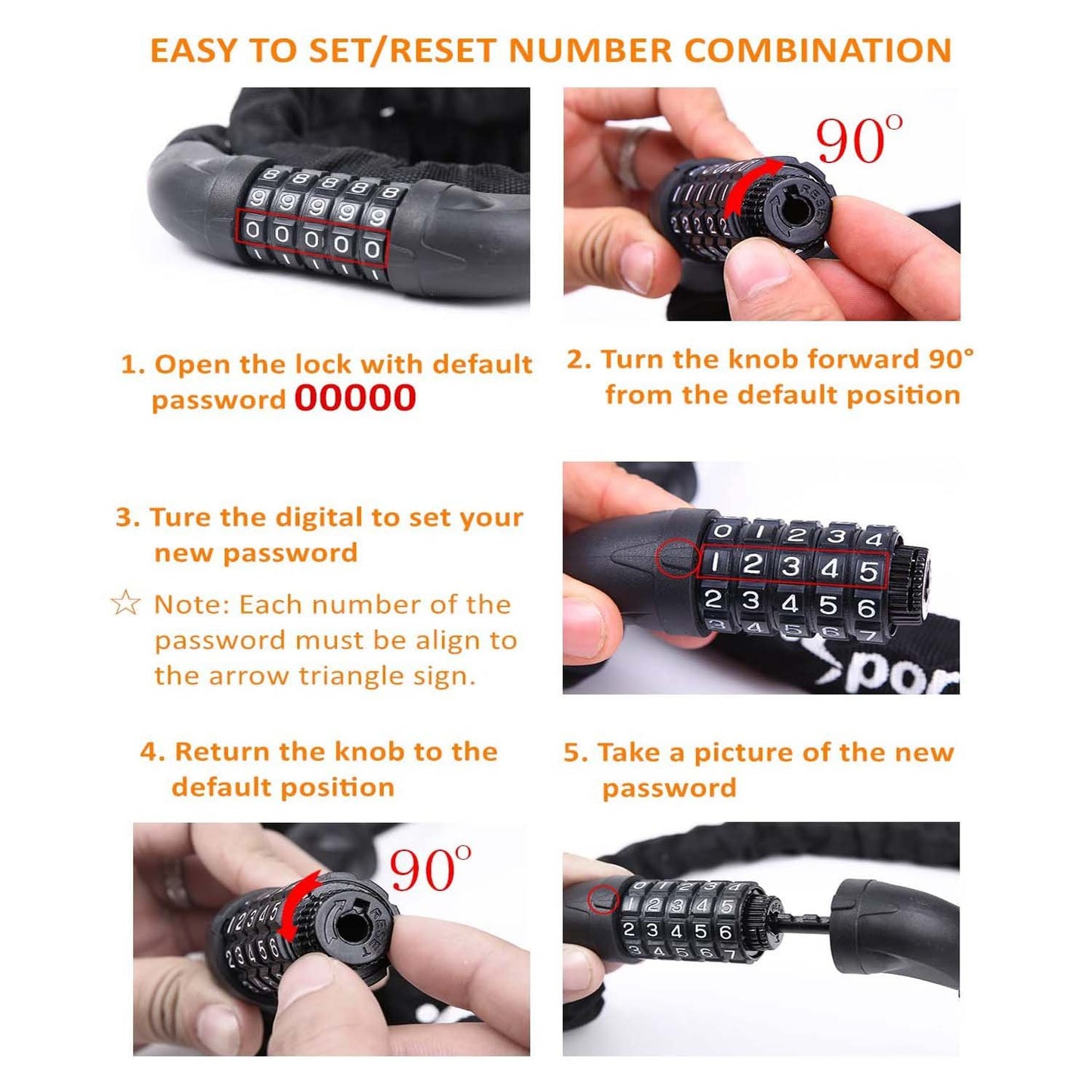 EASY TO SET/RESET NUMBER COMBINATION

8 8 8 8 8
9 9 9 9 9
0 0 0 0 0

90°

RESET

1. Open the lock with default password 00000

2. Turn the knob forward 90° from the default position

3. Ture the digital to set your new password

☆ Note: Each number of the password must be align to the arrow triangle sign.

0 1 2 3 4
1 2 3 4 5
2 3 4 5 6
3 4 5 6 7

4. Return the knob to the default position

5. Take a picture of the new password

90°

RESET

0 1 2 3 4
1 2 3 4 5
2 3 4 5 6
3 4 5 6 7