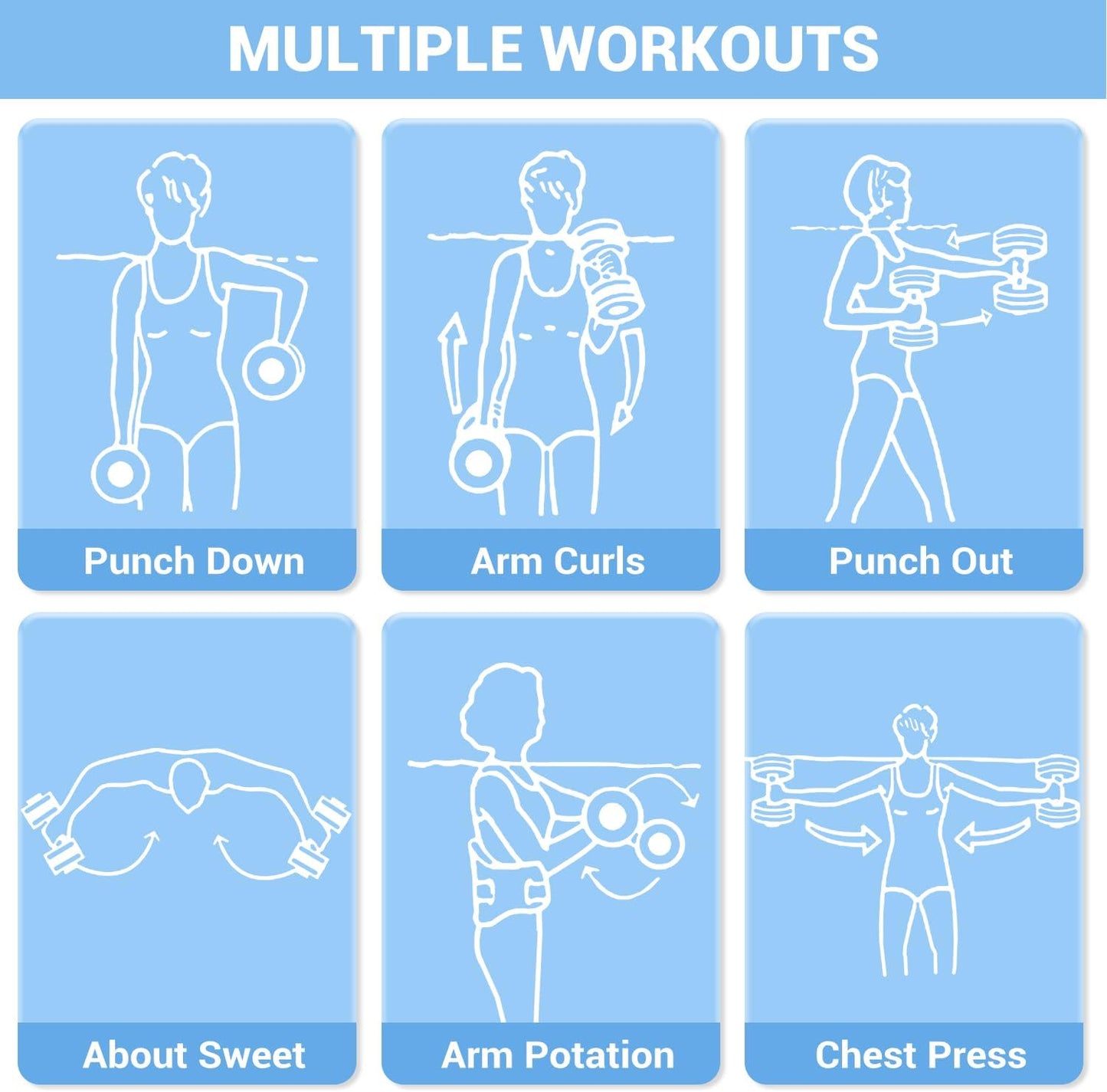 MULTIPLE WORKOUTS

Punch Down

Arm Curls

Punch Out

About Sweet

Arm Potation

Chest Press